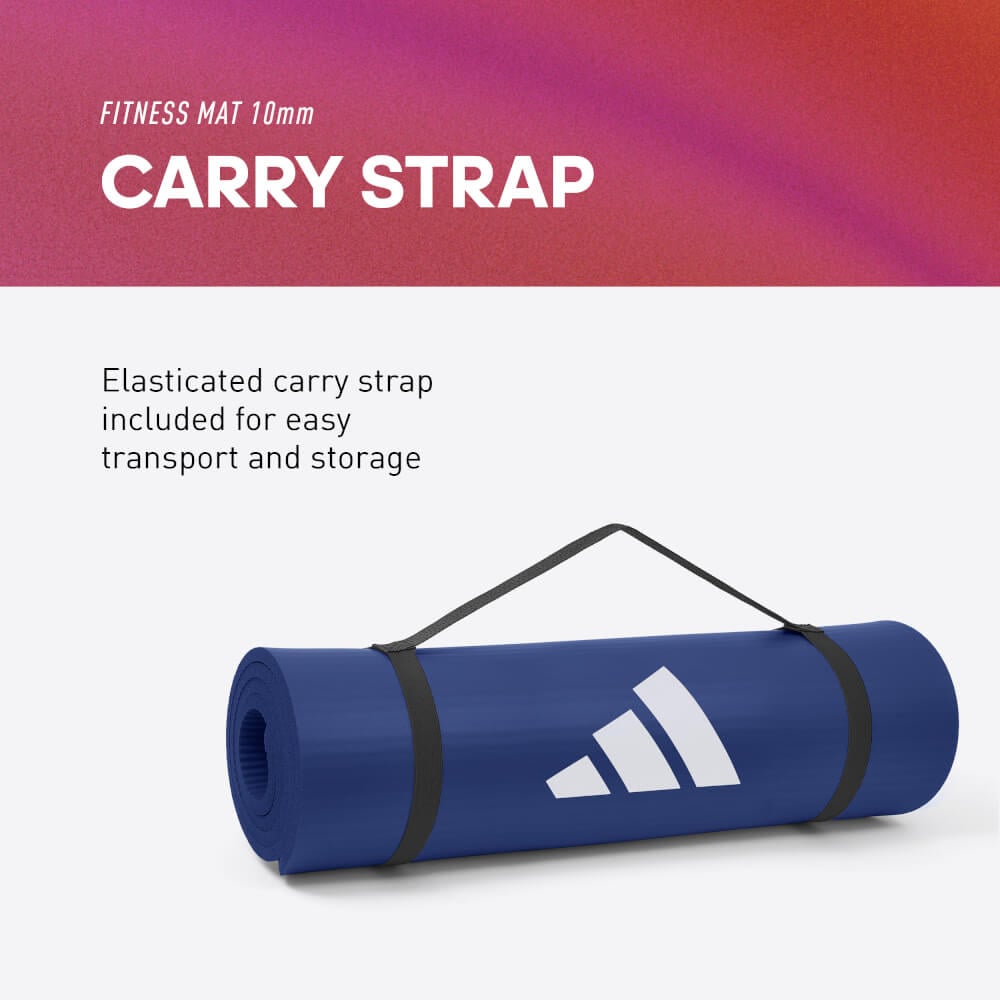 FITNESS MAT 10mm

CARRY STRAP

Elasticated carry strap included for easy transport and storage